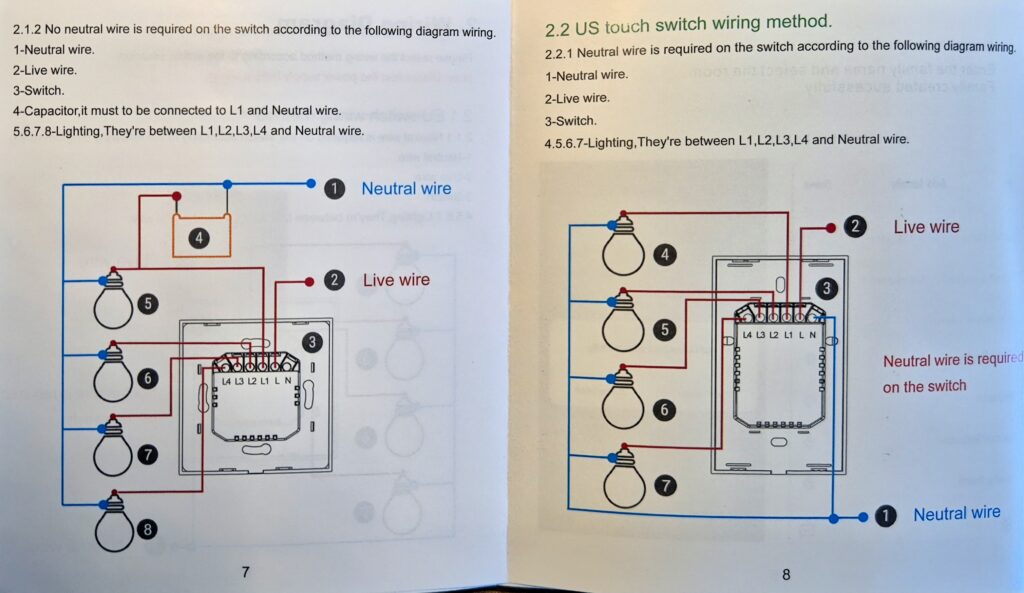 2.1.2 No neutral wire is required on the switch according to the following diagram wiring.
1-Neutral wire.
2-Live wire.
3-Switch.
4-Capacitor,it must to be connected to L1 and Neutral wire.
5.6.7.8-Lighting,They're between L1,L2,L3,L4 and Neutral wire.

1 Neutral wire
4
2 Live wire
5
3
6
L4 L3 L2 L1 L N
7
8

7

2.2 US touch switch wiring method.
2.2.1 Neutral wire is required on the switch according to the following diagram wiring.
1-Neutral wire.
2-Live wire.
3-Switch.
4.5.6.7-Lighting,They're between L1,L2,L3,L4 and Neutral wire.

2 Live wire
4
3
5
L4 L3 L2 L1 L N
Neutral wire is required on the switch
6
7
1 Neutral wire

8