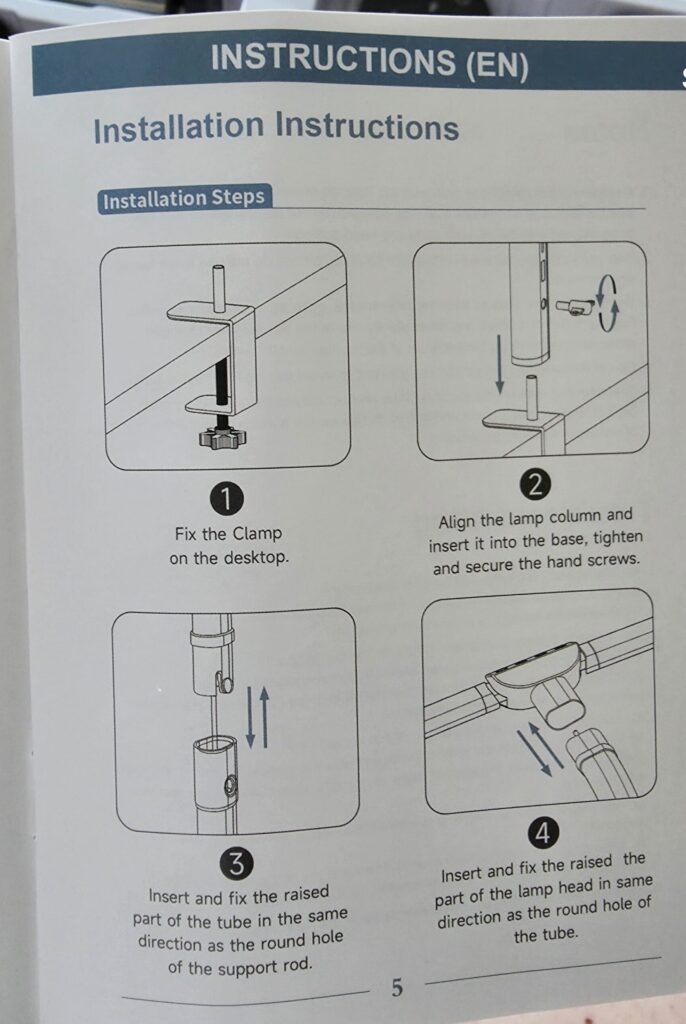 INSTRUCTIONS (EN)

Installation Instructions

Installation Steps

1
Fix the Clamp on the desktop.

2
Align the lamp column and insert it into the base, tighten and secure the hand screws.

3
Insert and fix the raised part of the tube in the same direction as the round hole of the support rod.

4
Insert and fix the raised the part of the lamp head in same direction as the round hole of the tube.

5